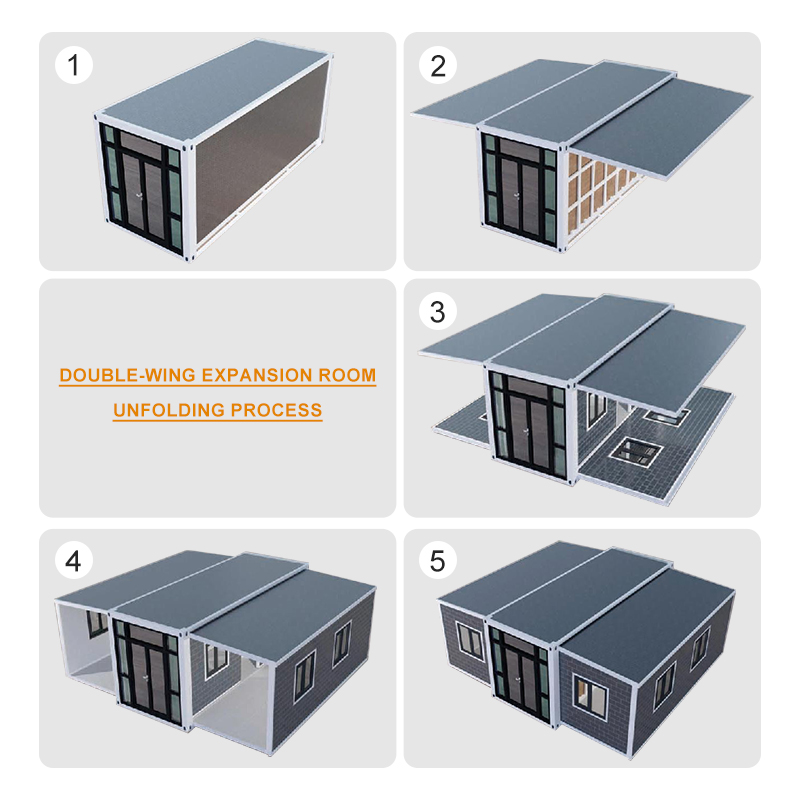 1

2

DOUBLE-WING EXPANSION ROOM

UNFOLDING PROCESS

3

4

5